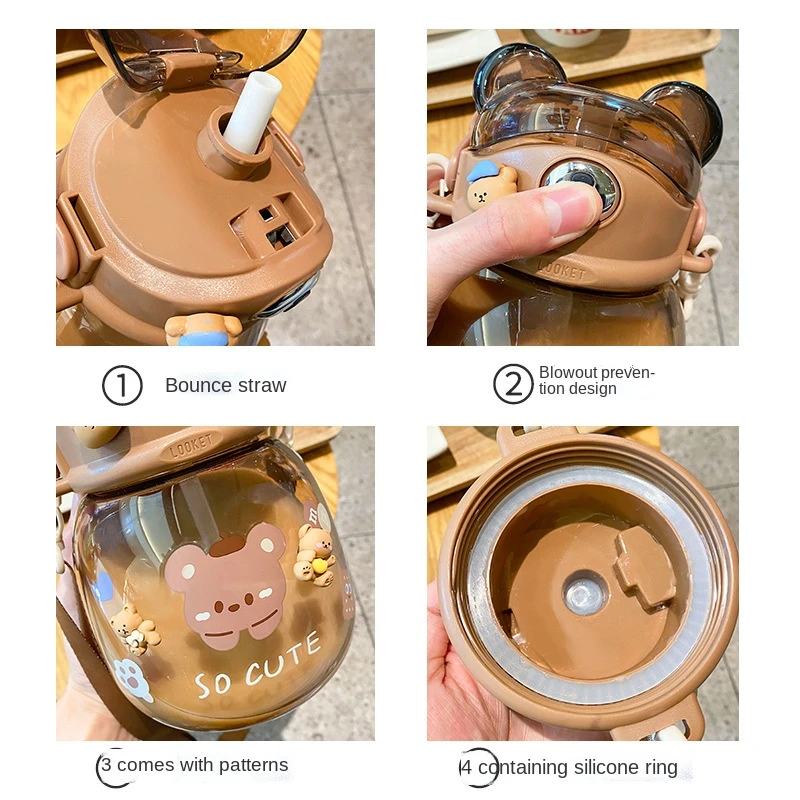 LOOKET

① Bounce straw

② Blowout prevention design

LOOKET

SO CUTE

3 comes with patterns

4 containing silicone ring